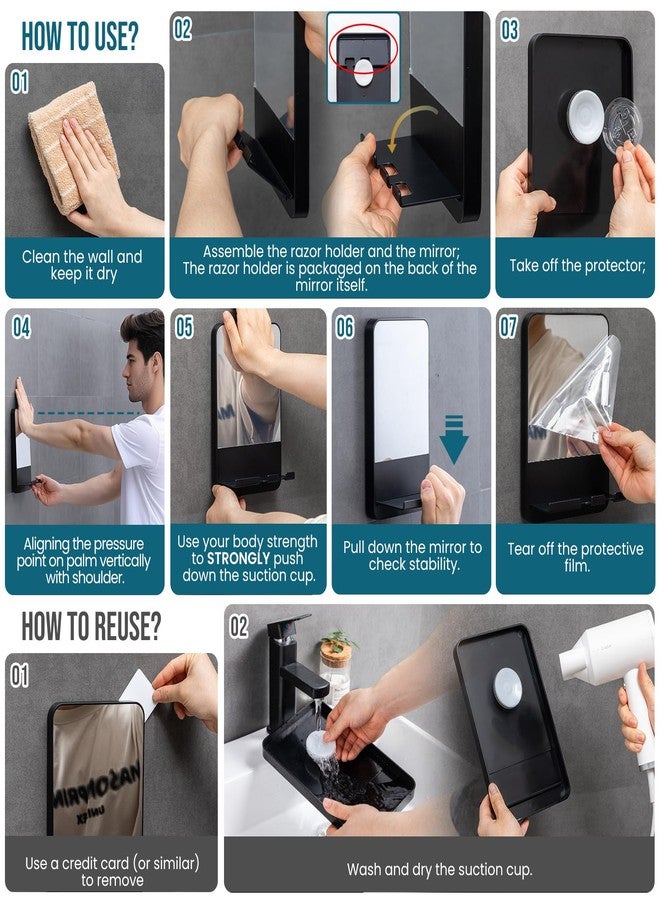 HOW TO USE?

01

Clean the wall and keep it dry

02

Assemble the razor holder and the mirror; The razor holder is packaged on the back of the mirror itself.

03

Take off the protector;

04

Aligning the pressure point on palm vertically with shoulder.

05

Use your body strength to STRONGLY push down the suction cup.

06

Pull down the mirror to check stability.

07

Tear off the protective film.

HOW TO REUSE?

01

Use a credit card (or similar) to remove

02

Wash and dry the suction cup.